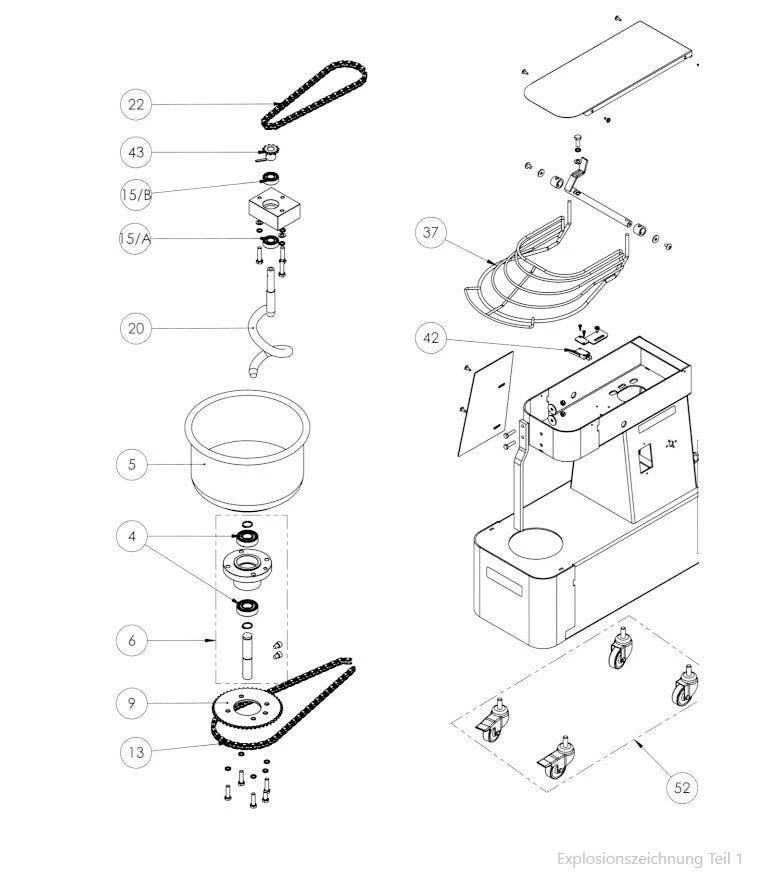 22
43
15/B
15/A
20
5
4
6
9
13
37
42
52
Explosionszeichnung Teil 1